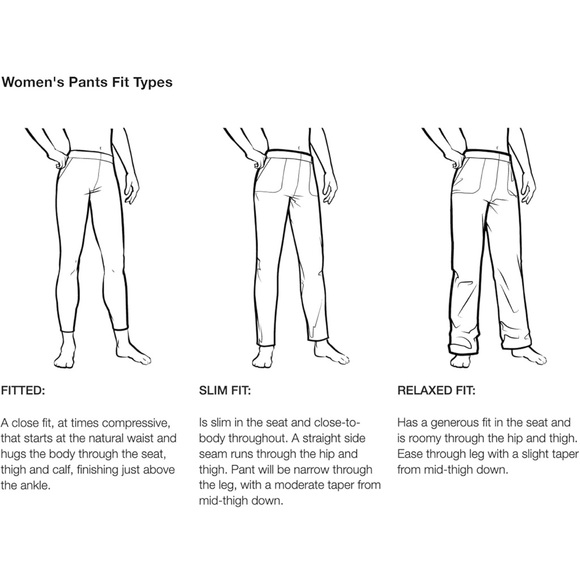 Women's Pants Fit Types

FITTED:

A close fit, at times compressive, that starts at the natural waist and hugs the body through the seat, thigh and calf, finishing just above the ankle.

SLIM FIT:

Is slim in the seat and close-to-body throughout. A straight side seam runs through the hip and thigh. Pant will be narrow through the leg, with a moderate taper from mid-thigh down.

RELAXED FIT:

Has a generous fit in the seat and is roomy through the hip and thigh. Ease through leg with a slight taper from mid-thigh down.